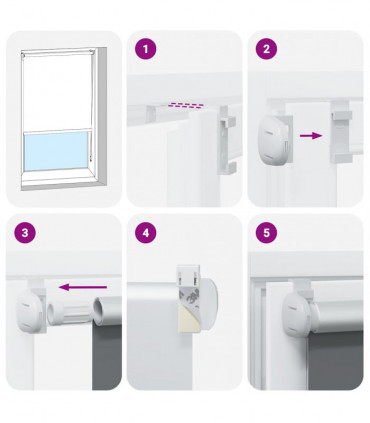 1

2

3

4

5