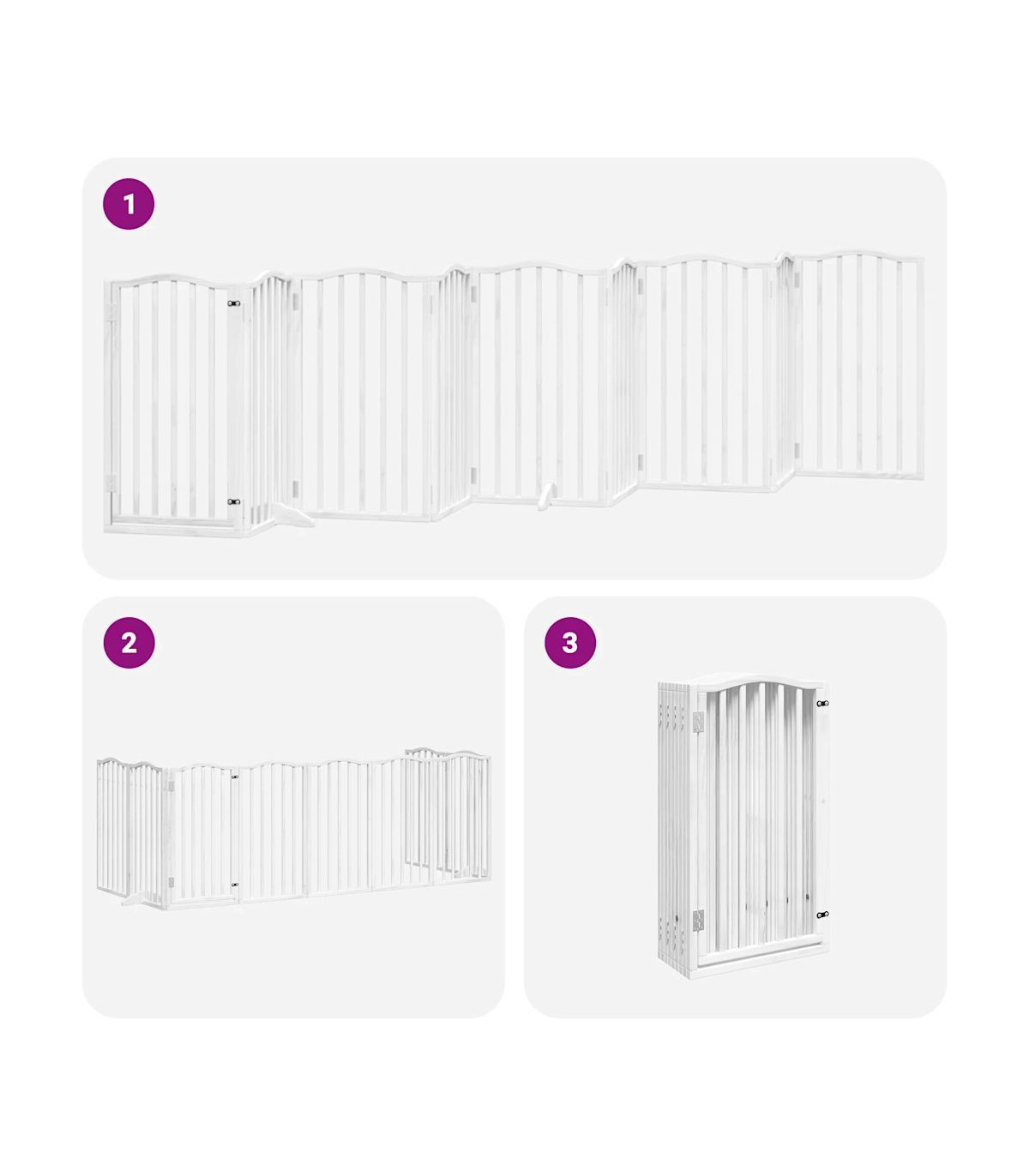 1

2

3