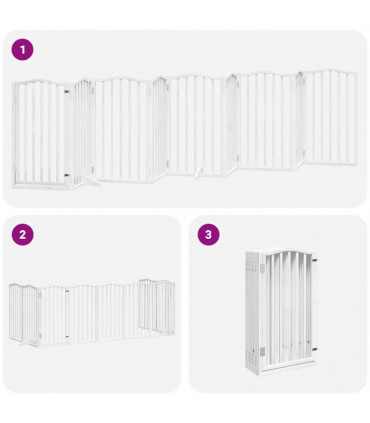 1

2

3