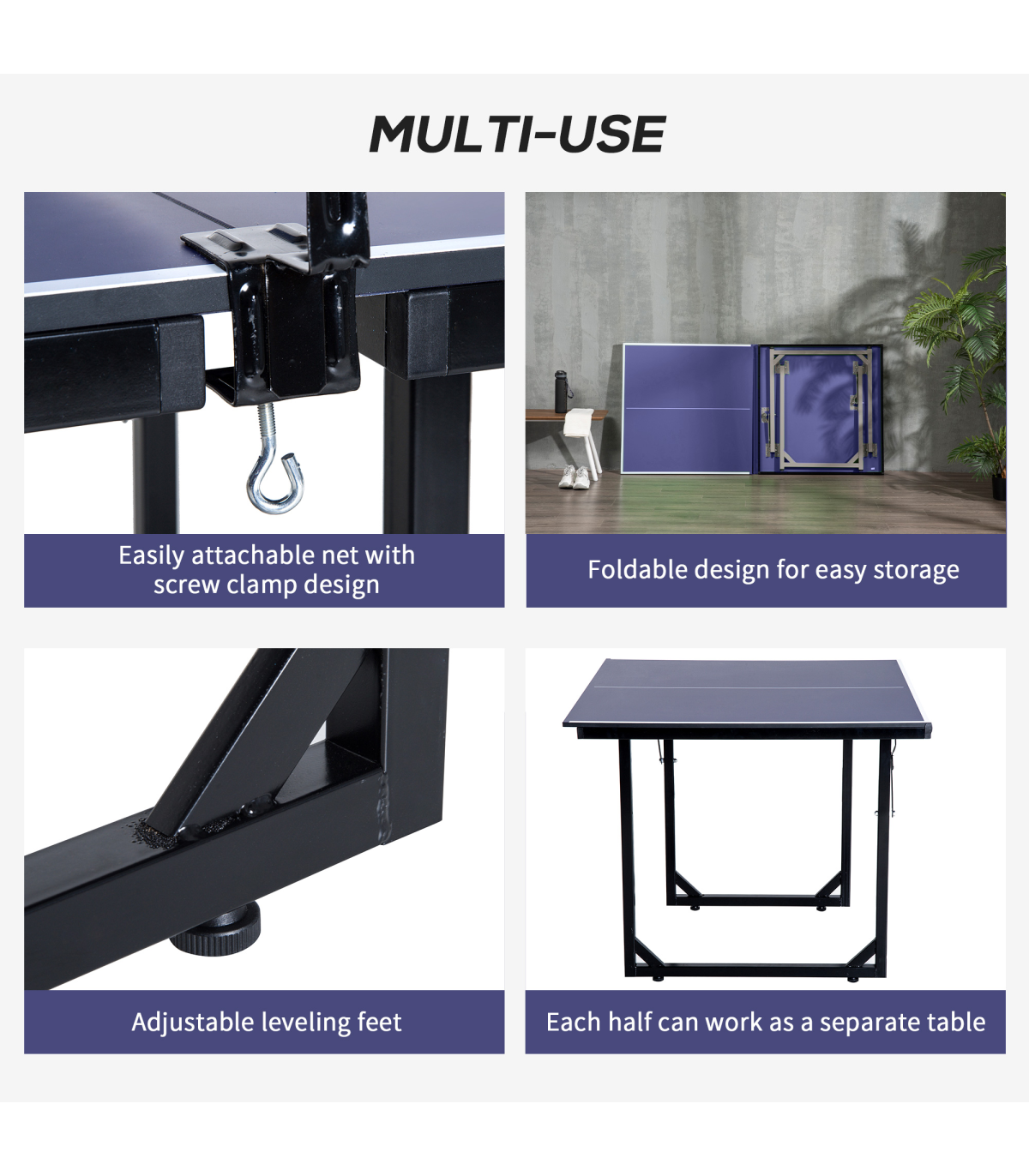 MULTI-USE

Easily attachable net with screw clamp design

Foldable design for easy storage

Adjustable leveling feet

Each half can work as a separate table