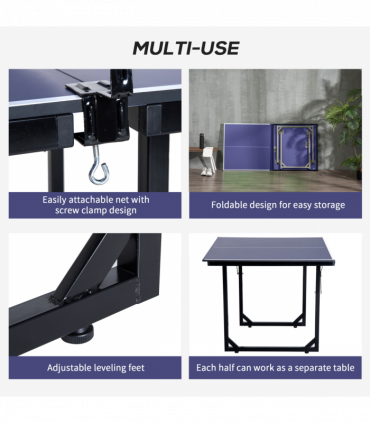 MULTI-USE

Easily attachable net with screw clamp design

Foldable design for easy storage

Adjustable leveling feet

Each half can work as a separate table