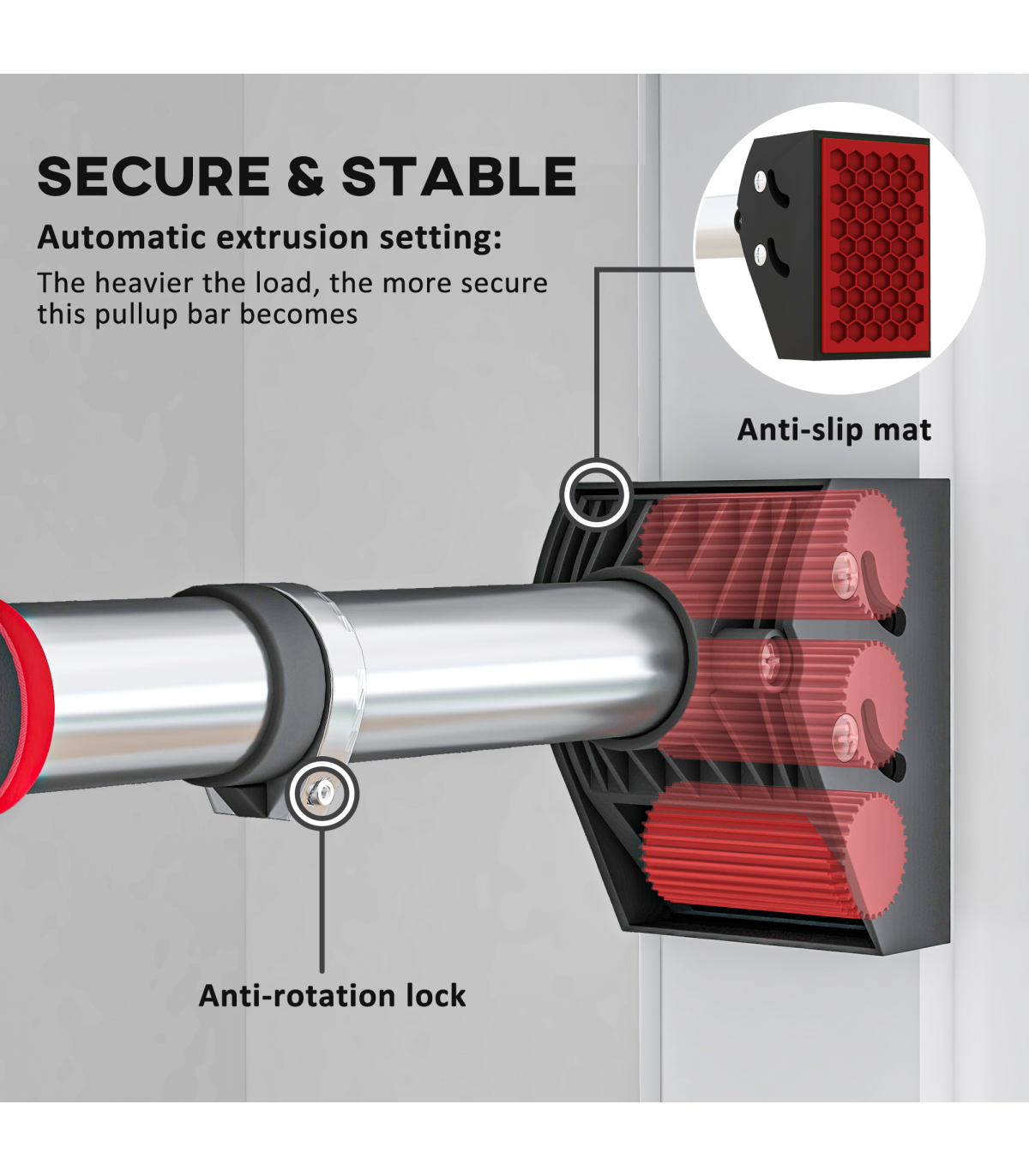 SECURE & STABLE

Automatic extrusion setting:

The heavier the load, the more secure this pullup bar becomes

Anti-slip mat

Anti-rotation lock