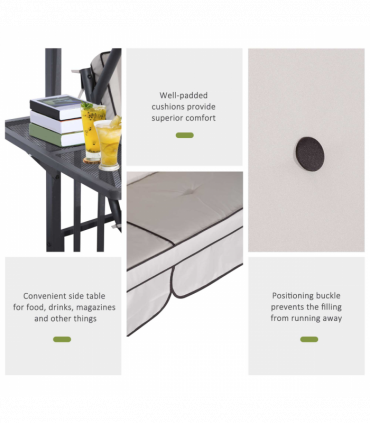 Well-padded cushions provide superior comfort

Convenient side table for food, drinks, magazines and other things

Positioning buckle prevents the filling from running away