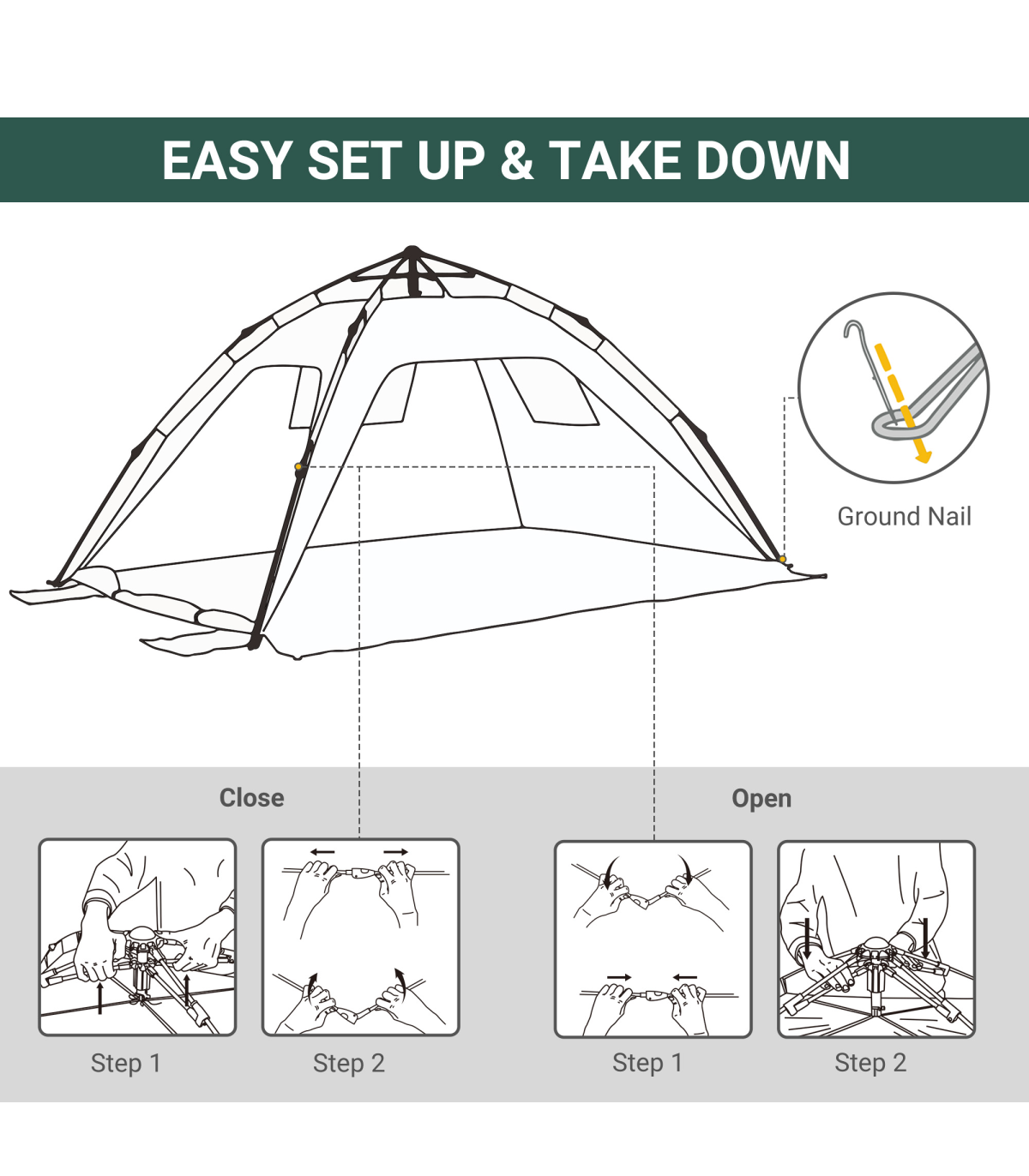 EASY SET UP & TAKE DOWN

Ground Nail

Close

Step 1

Step 2

Open

Step 1

Step 2