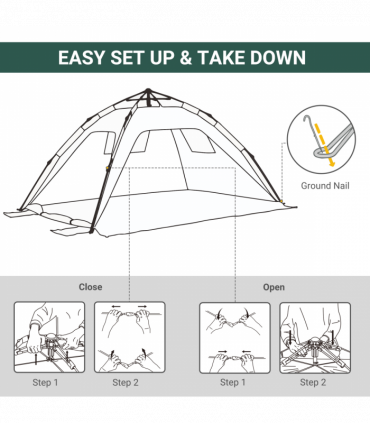 EASY SET UP & TAKE DOWN

Ground Nail

Close

Step 1

Step 2

Open

Step 1

Step 2