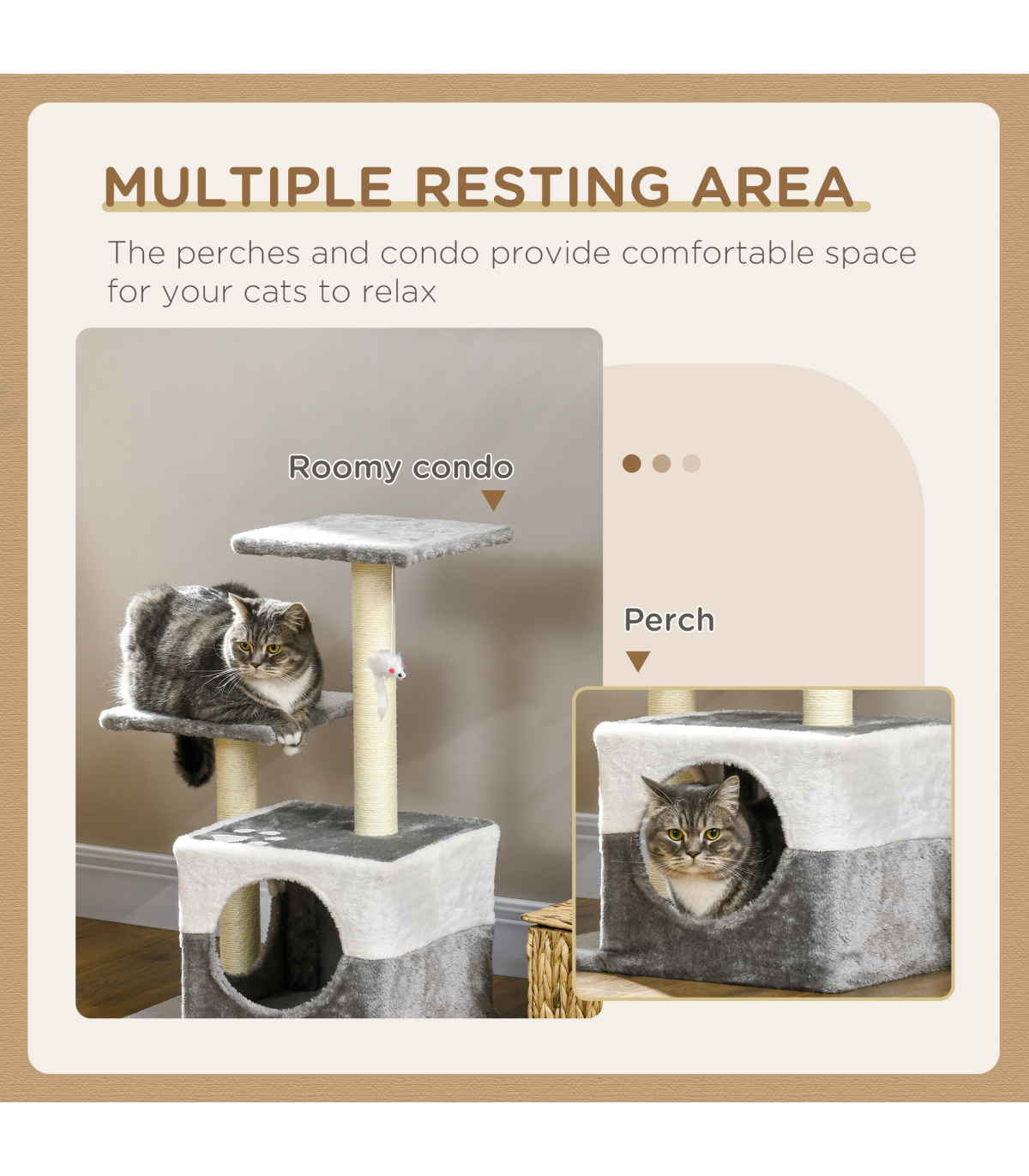 MULTIPLE RESTING AREA

The perches and condo provide comfortable space for your cats to relax

Roomy condo

Perch