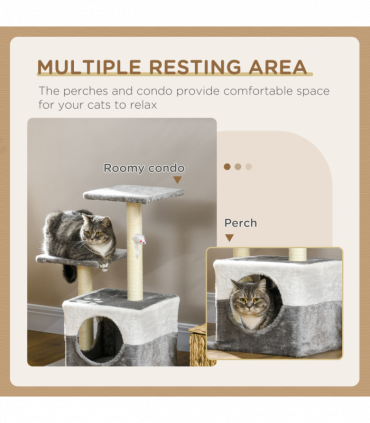 MULTIPLE RESTING AREA

The perches and condo provide comfortable space for your cats to relax

Roomy condo

Perch