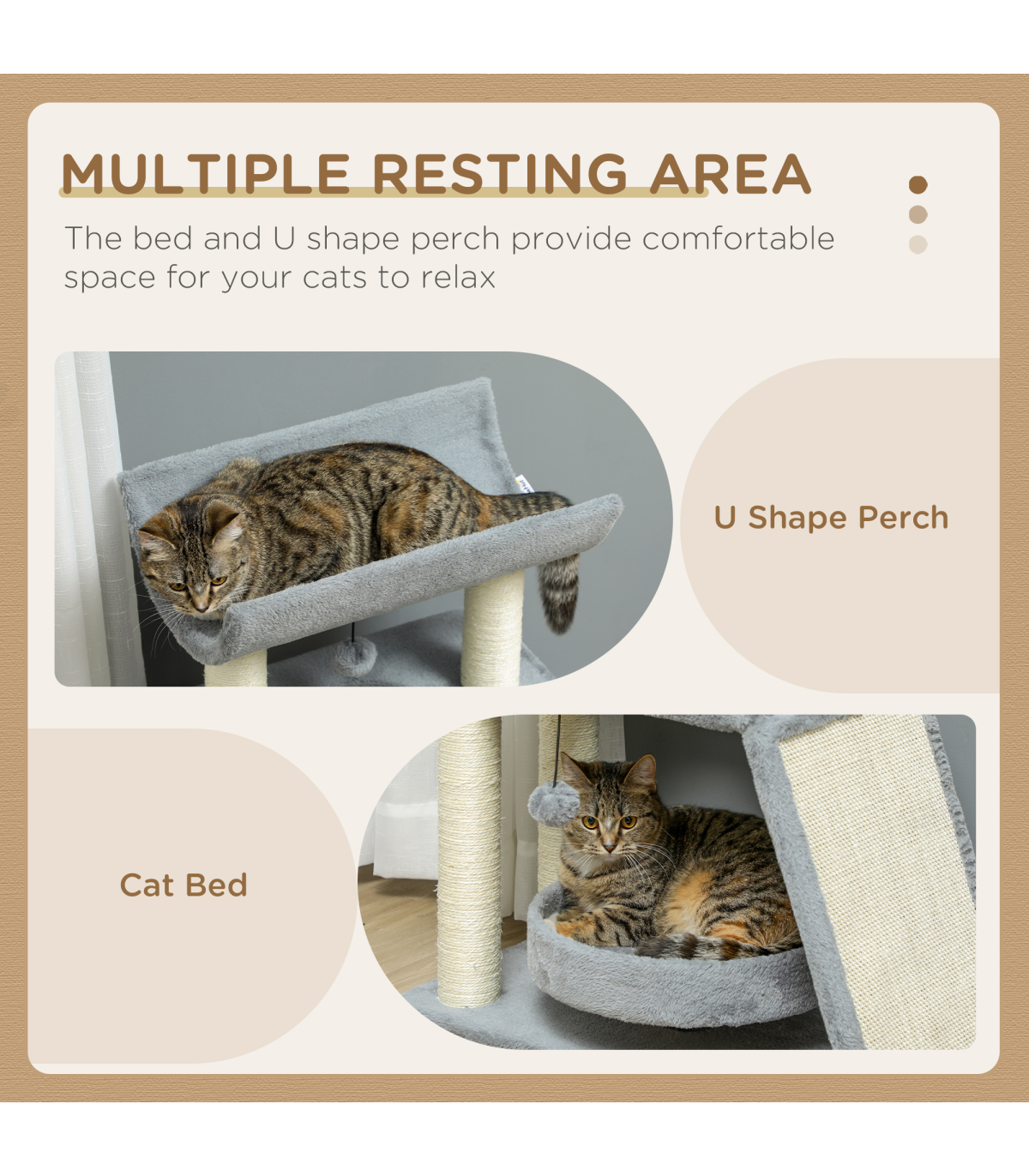 MULTIPLE RESTING AREA

The bed and U shape perch provide comfortable space for your cats to relax

U Shape Perch

Cat Bed