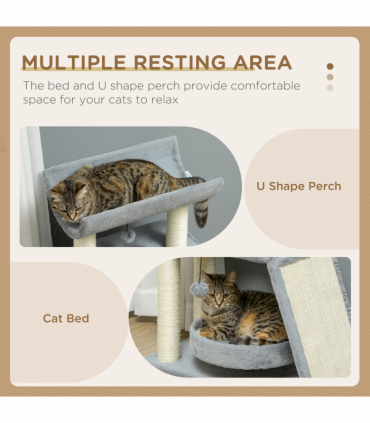 MULTIPLE RESTING AREA

The bed and U shape perch provide comfortable space for your cats to relax

U Shape Perch

Cat Bed