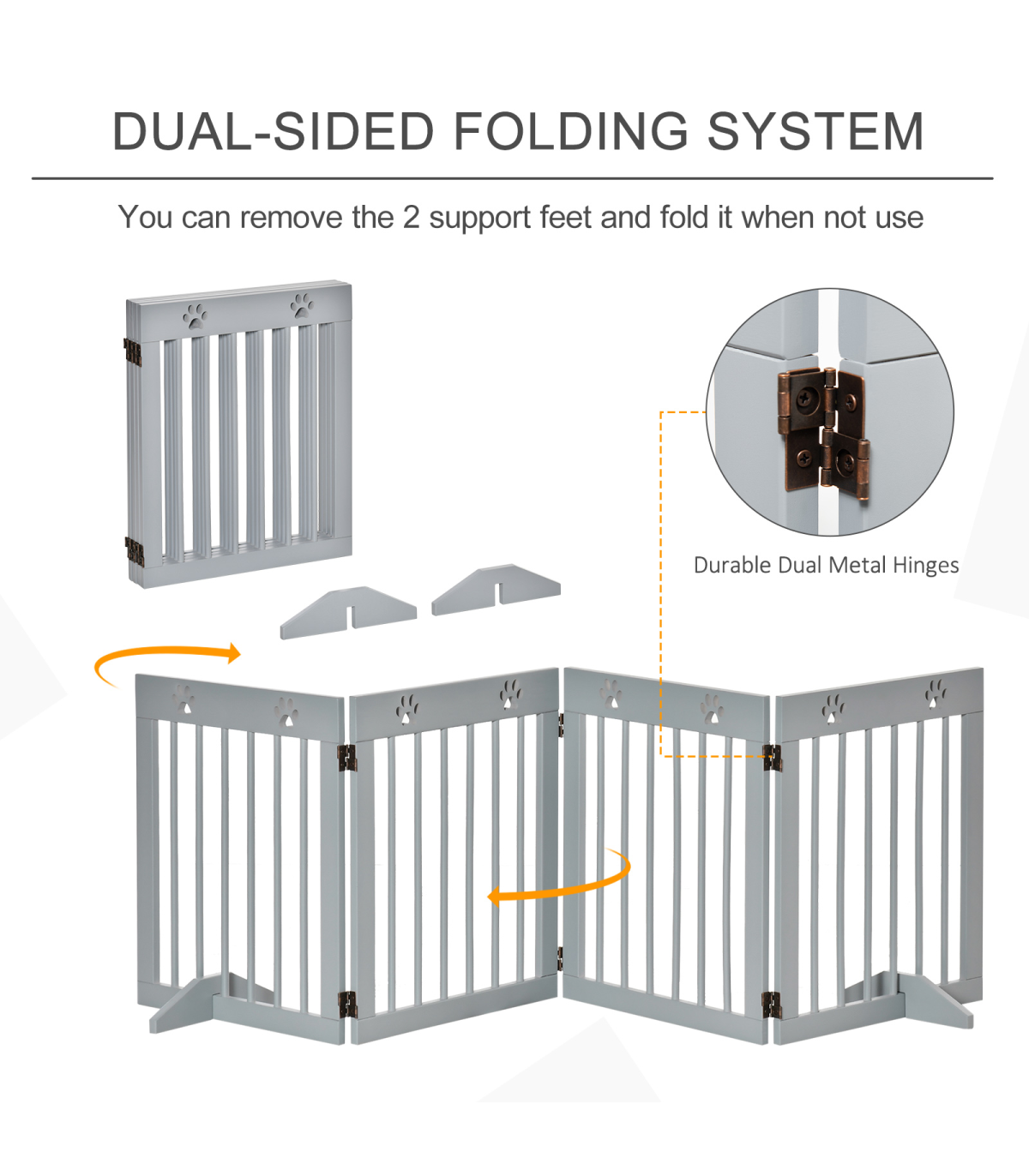 DUAL-SIDED FOLDING SYSTEM

You can remove the 2 support feet and fold it when not use

Durable Dual Metal Hinges