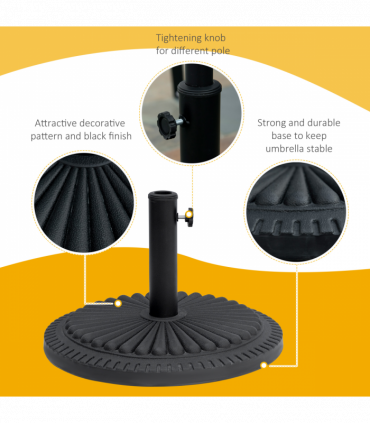 Tightening knob for different pole

Attractive decorative pattern and black finish

Strong and durable base to keep umbrella stable