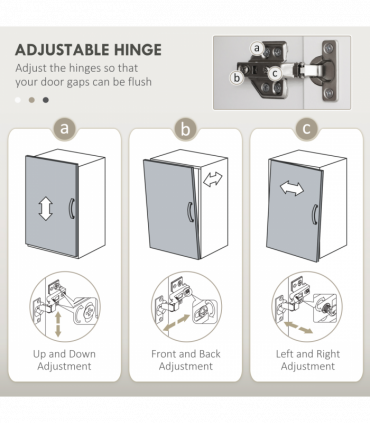 ADJUSTABLE HINGE

Adjust the hinges so that your door gaps can be flush

a

b

c

a

Up and Down Adjustment

b

Front and Back Adjustment

c

Left and Right Adjustment