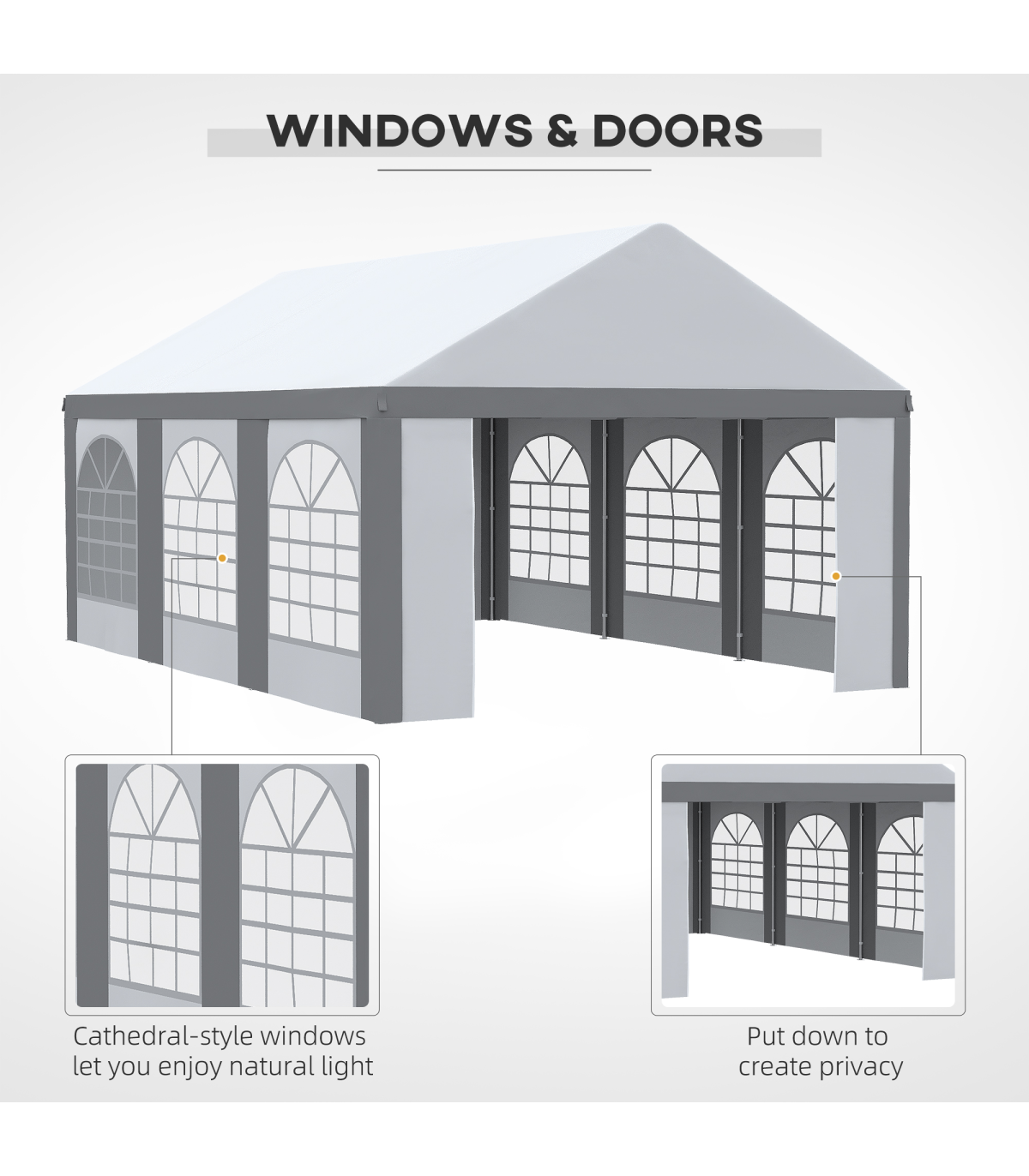 WINDOWS & DOORS

Cathedral-style windows let you enjoy natural light

Put down to create privacy