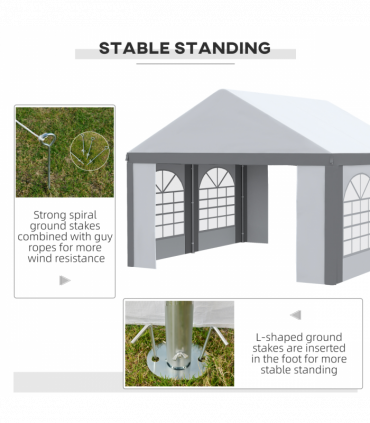 STABLE STANDING

Strong spiral ground stakes combined with guy ropes for more wind resistance

L-shaped ground stakes are inserted in the foot for more stable standing