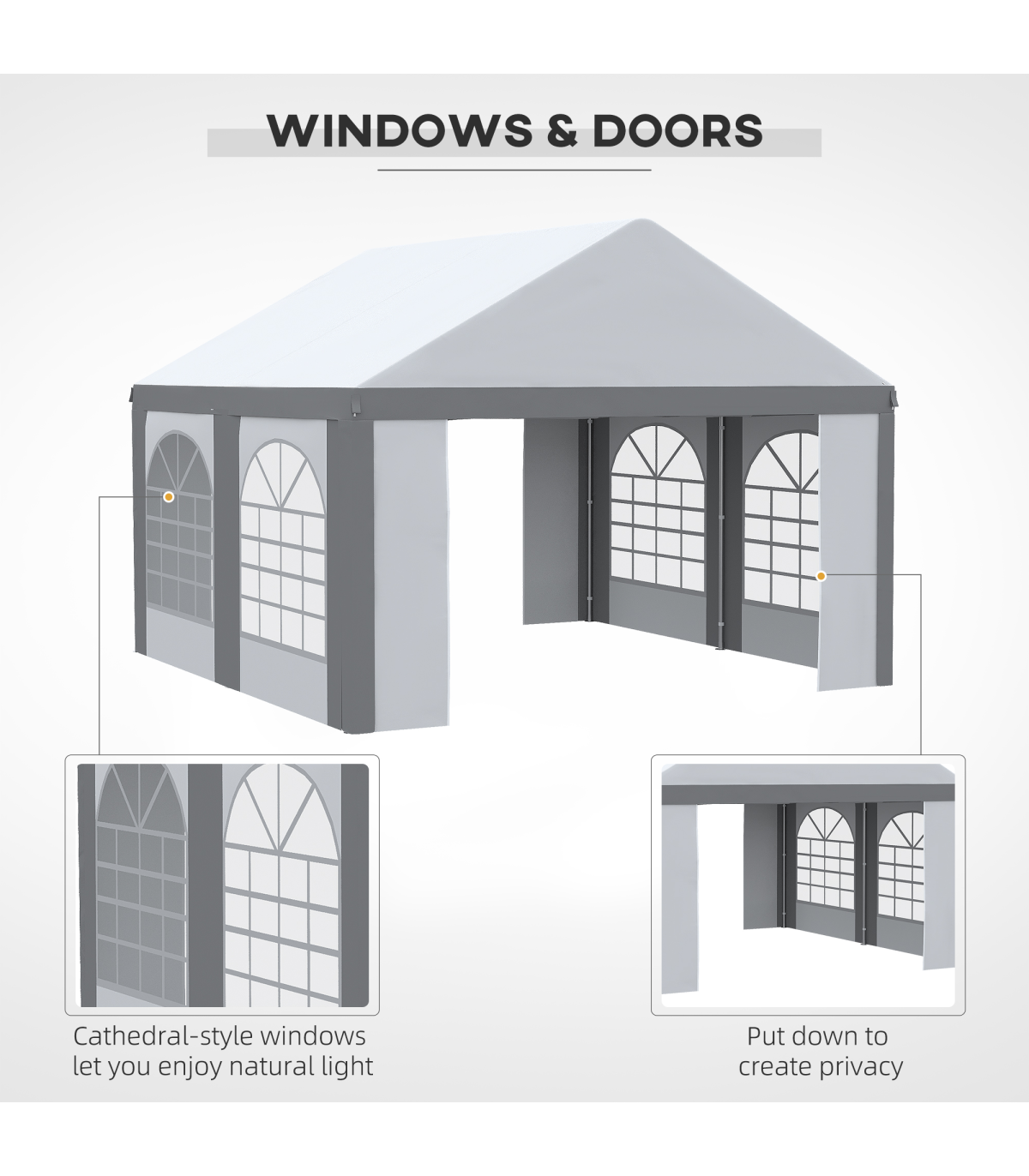 WINDOWS & DOORS

Cathedral-style windows let you enjoy natural light

Put down to create privacy