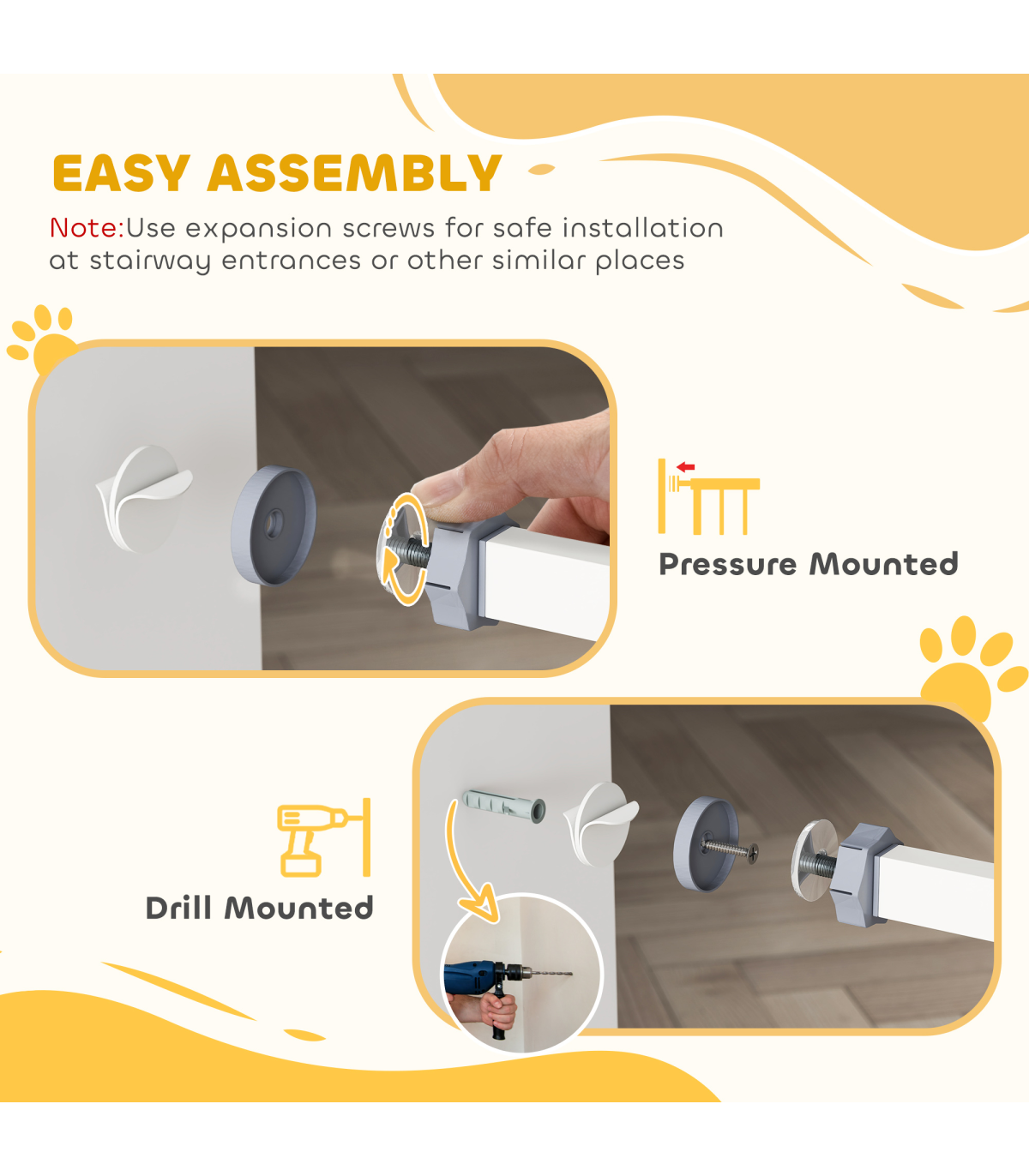 EASY ASSEMBLY

Note:Use expansion screws for safe installation at stairway entrances or other similar places

Pressure Mounted

Drill Mounted