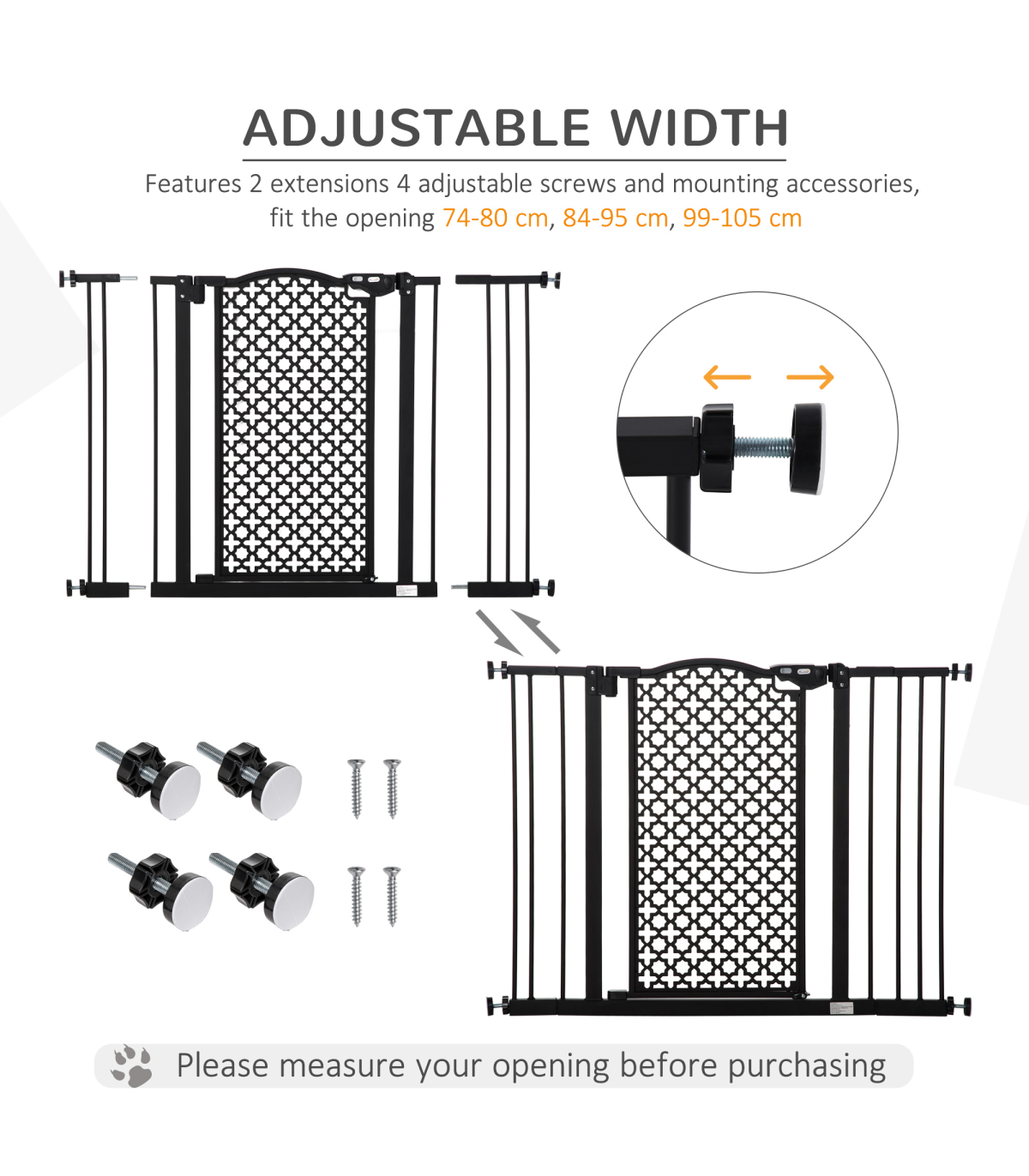 ADJUSTABLE WIDTH

Features 2 extensions 4 adjustable screws and mounting accessories, fit the opening 74-80 cm, 84-95 cm, 99-105 cm

Please measure your opening before purchasing