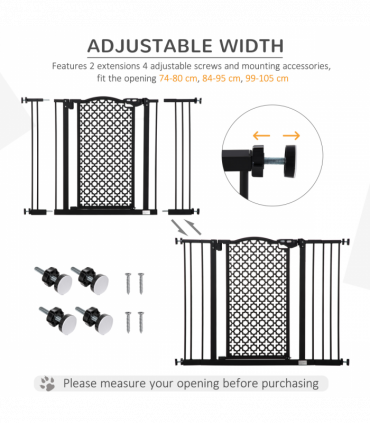 ADJUSTABLE WIDTH

Features 2 extensions 4 adjustable screws and mounting accessories, fit the opening 74-80 cm, 84-95 cm, 99-105 cm

Please measure your opening before purchasing