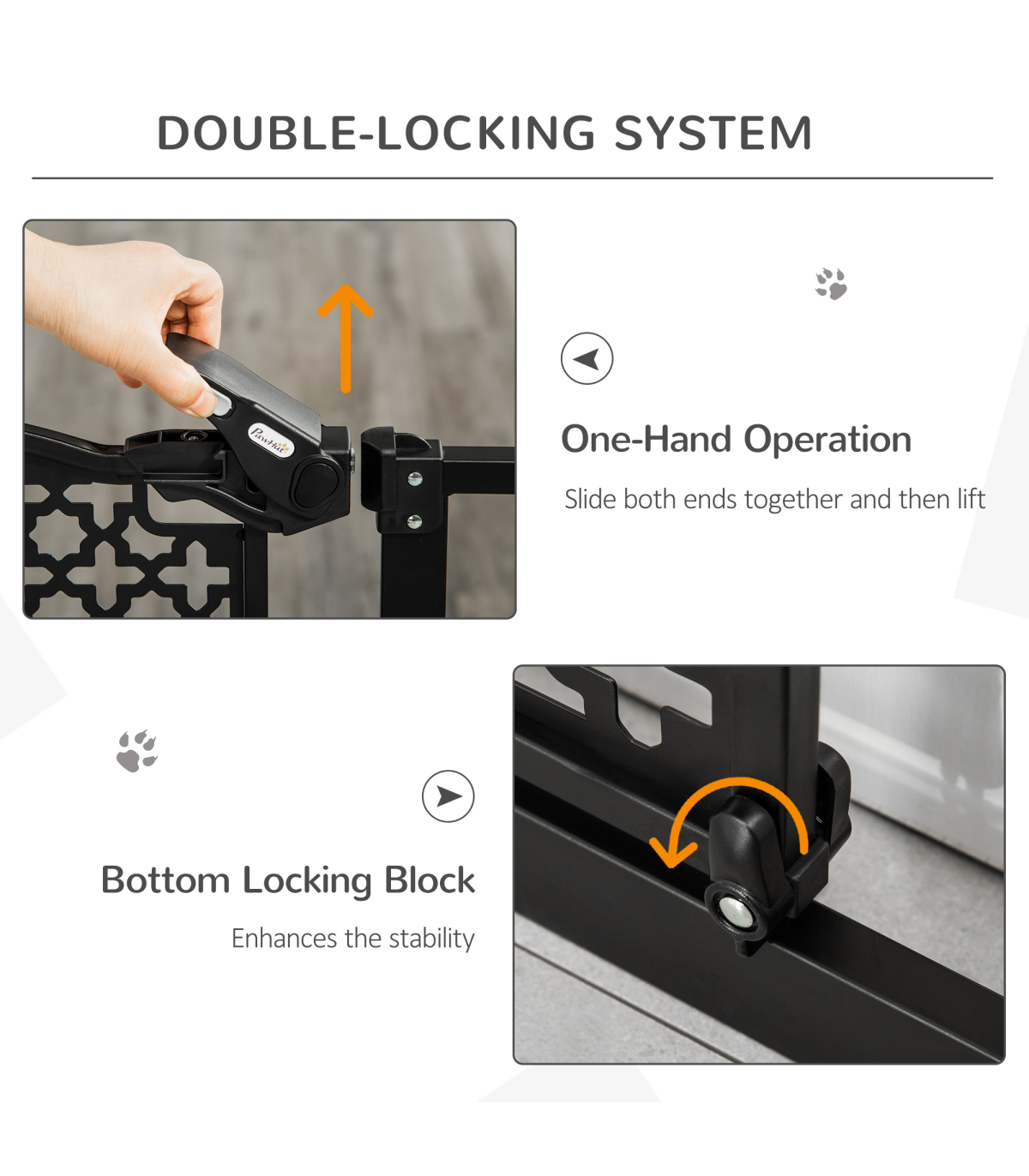 DOUBLE-LOCKING SYSTEM

PawHut

One-Hand Operation

Slide both ends together and then lift

Bottom Locking Block

Enhances the stability