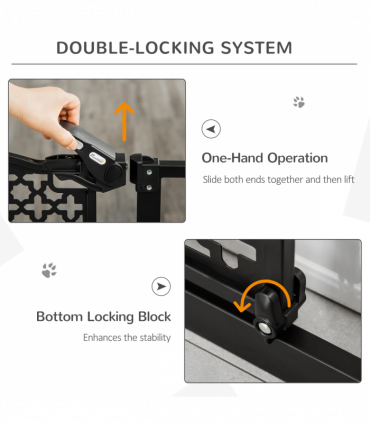 DOUBLE-LOCKING SYSTEM

One-Hand Operation

Slide both ends together and then lift

Bottom Locking Block

Enhances the stability