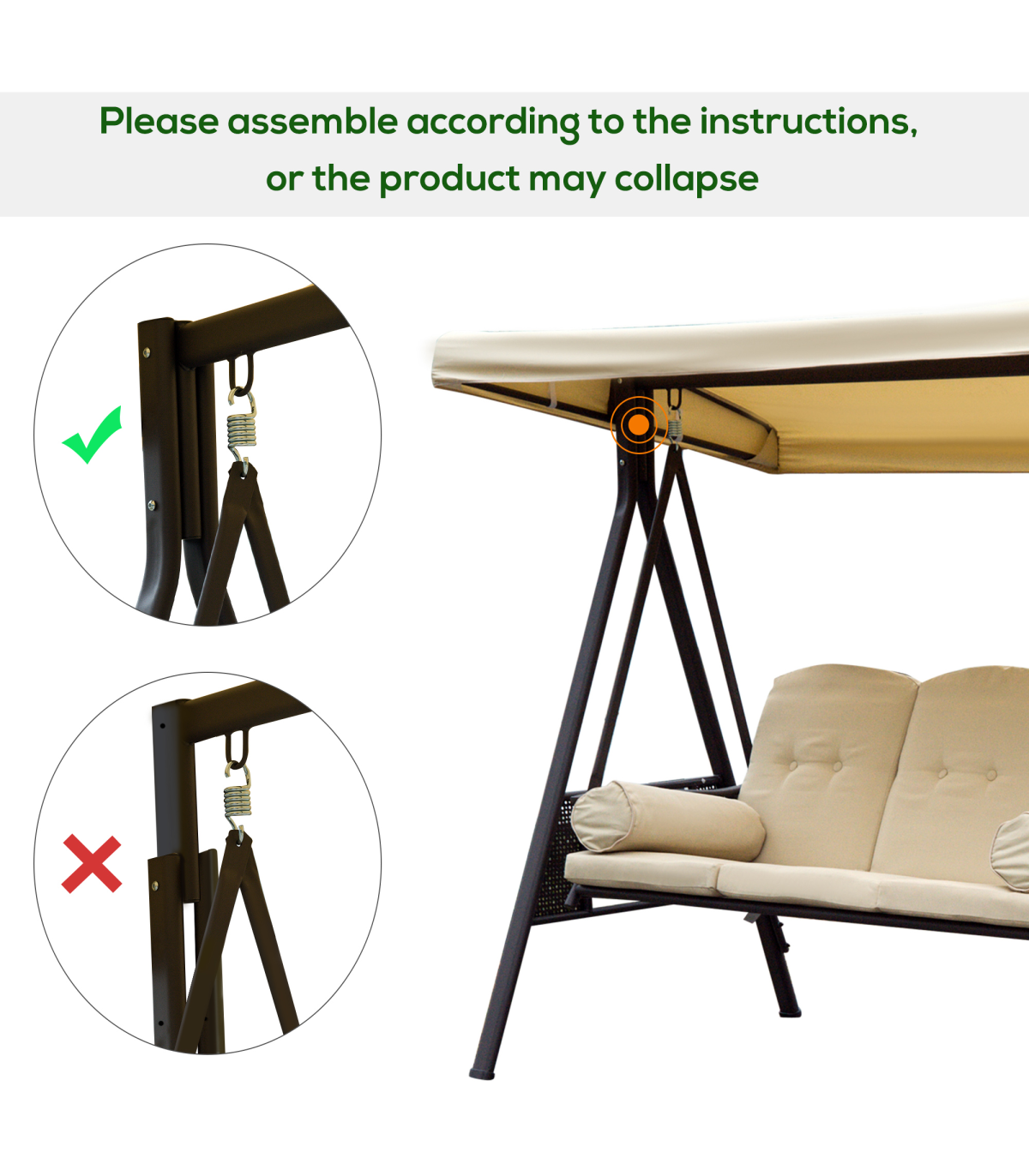 Please assemble according to the instructions, or the product may collapse