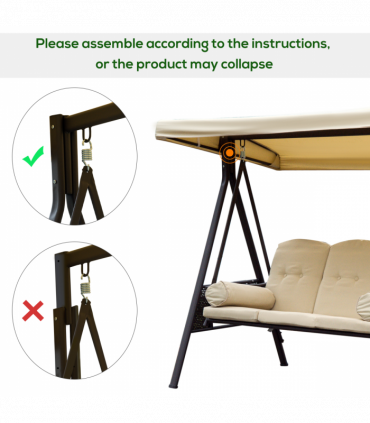 Please assemble according to the instructions, or the product may collapse