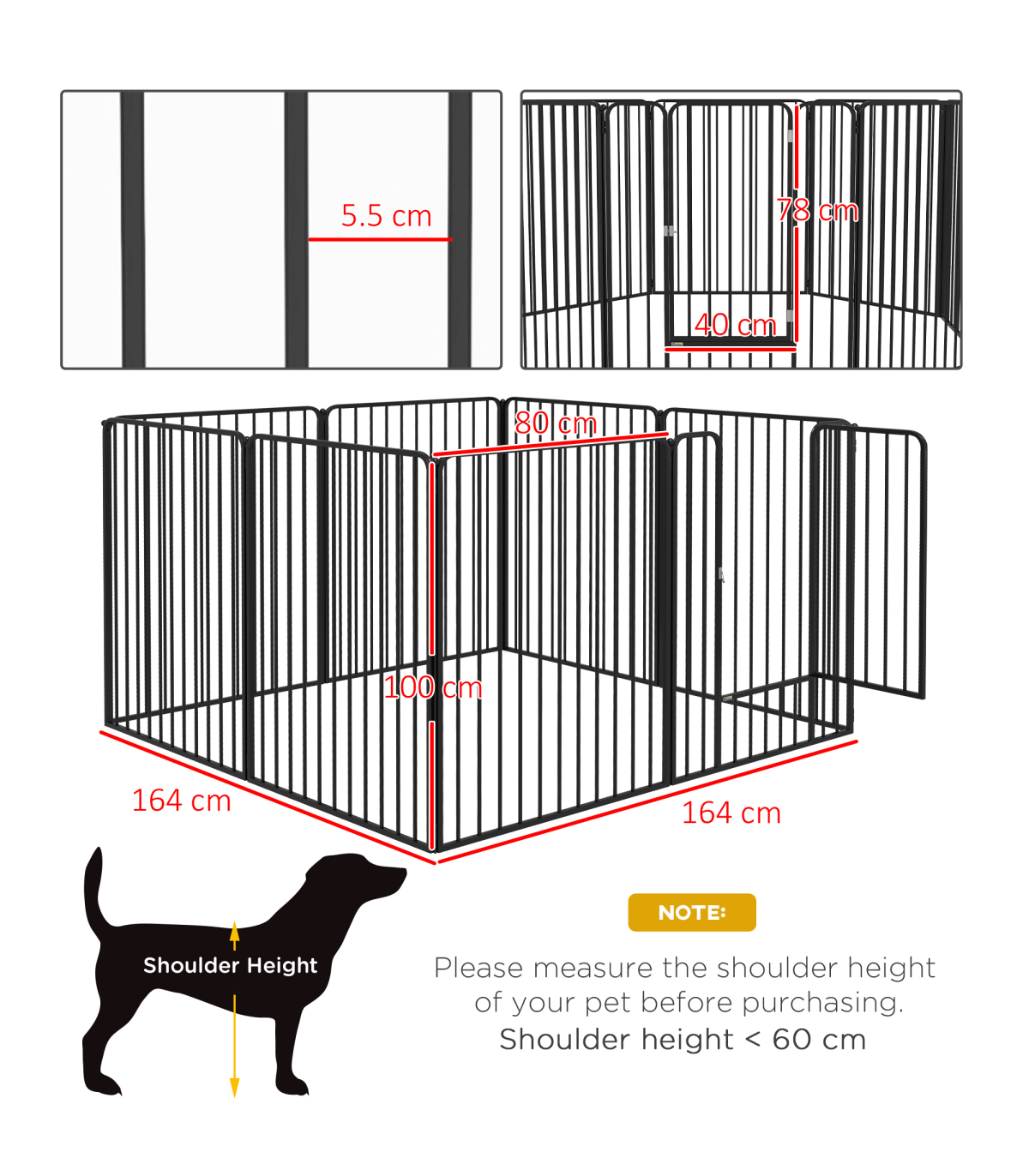 5.5 cm

78 cm

40 cm

80 cm

100 cm

164 cm

164 cm

Shoulder Height

NOTE:

Please measure the shoulder height of your pet before purchasing.
Shoulder height < 60 cm