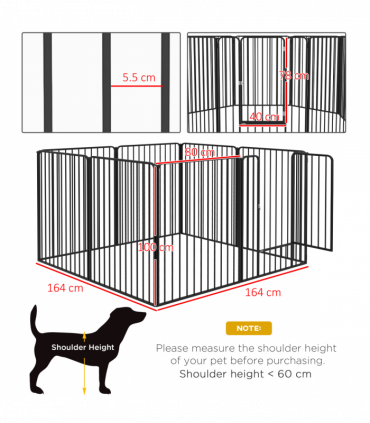 5.5 cm

78 cm

40 cm

80 cm

100 cm

164 cm

164 cm

Shoulder Height

NOTE:

Please measure the shoulder height of your pet before purchasing.
Shoulder height < 60 cm