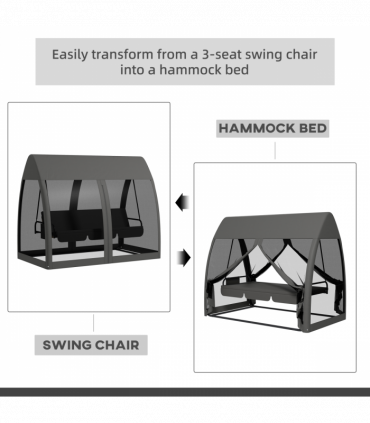 Easily transform from a 3-seat swing chair into a hammock bed

HAMMOCK BED

SWING CHAIR