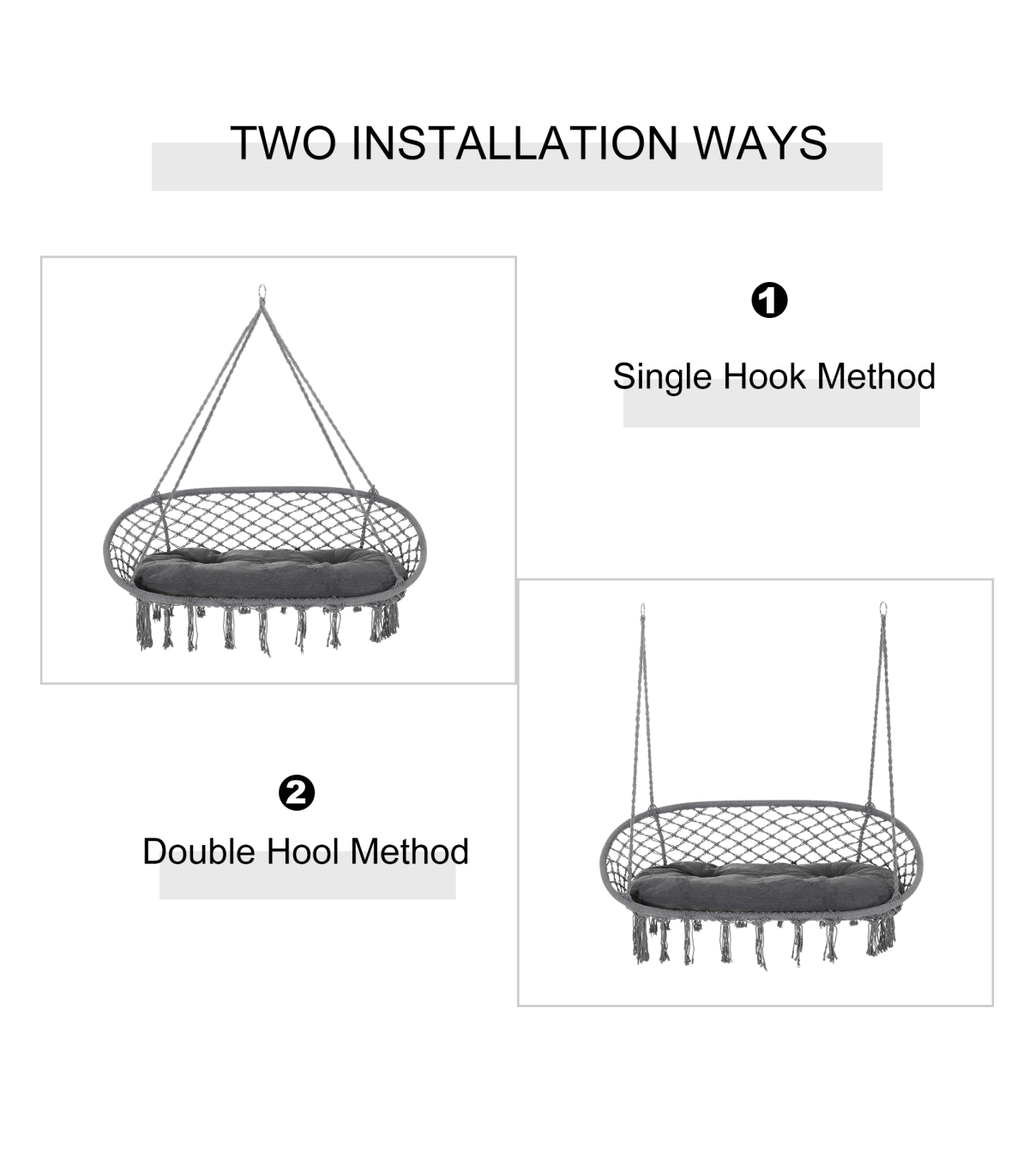 TWO INSTALLATION WAYS

❶

Single Hook Method

❷

Double Hool Method