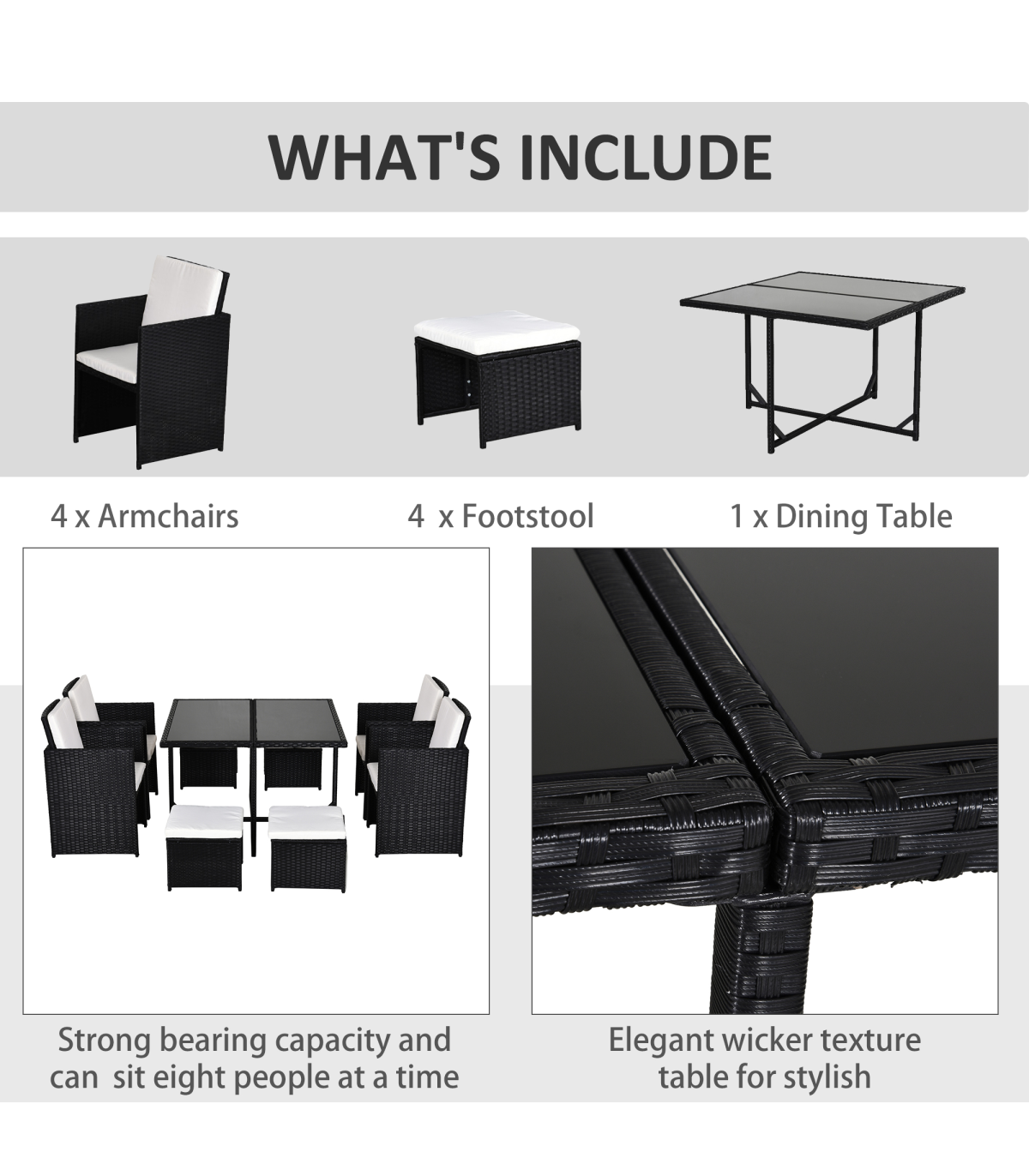 WHAT'S INCLUDE

4 x Armchairs

4 x Footstool

1 x Dining Table

Strong bearing capacity and can sit eight people at a time

Elegant wicker texture table for stylish