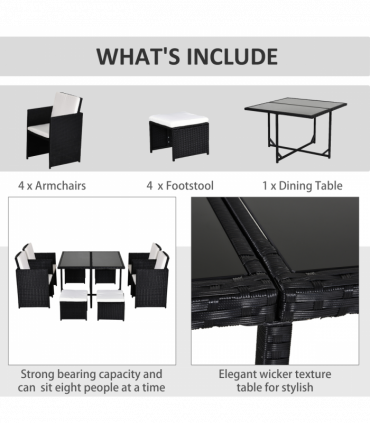 WHAT'S INCLUDE

4 x Armchairs

4 x Footstool

1 x Dining Table

Strong bearing capacity and can sit eight people at a time

Elegant wicker texture table for stylish