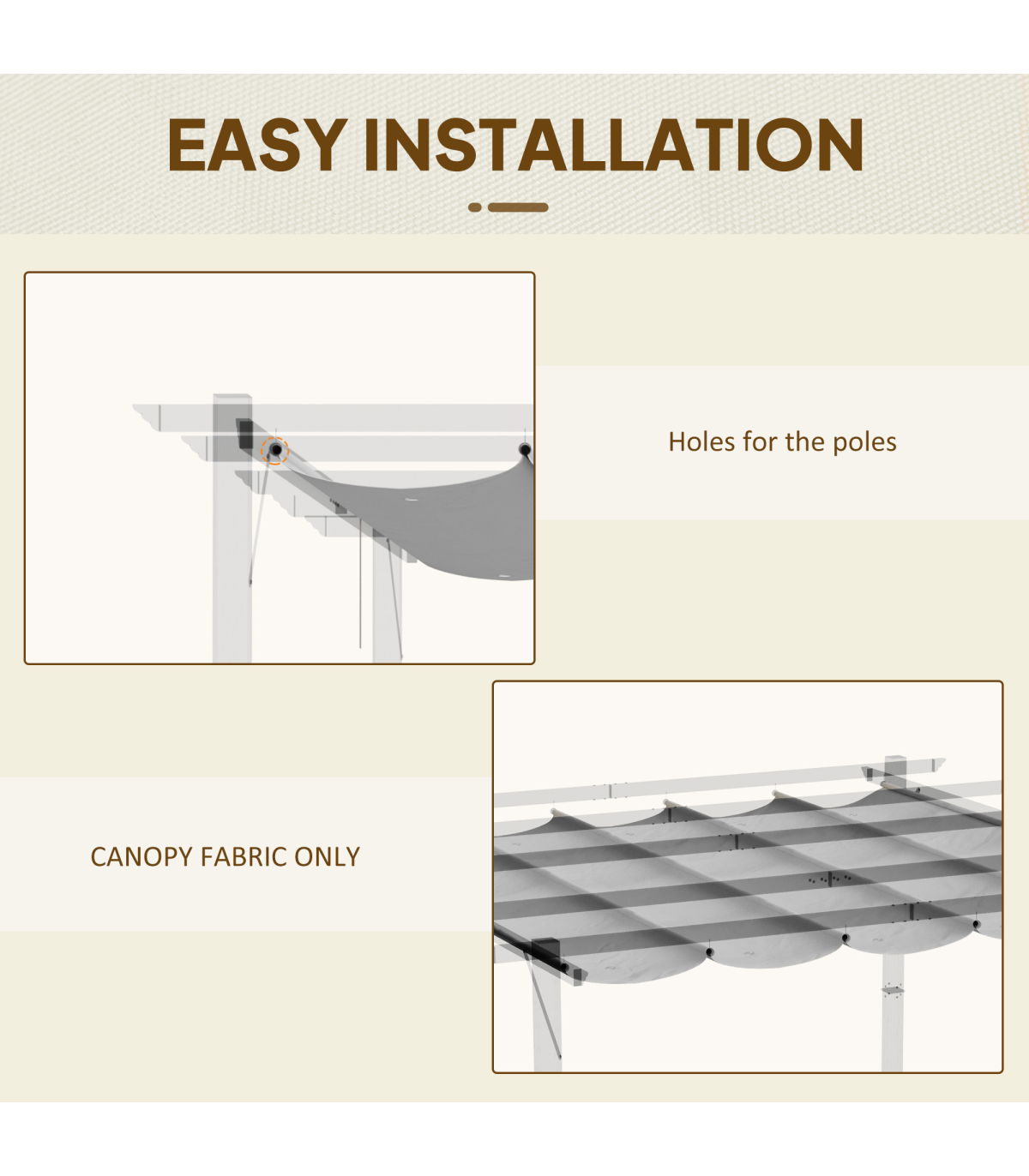 EASY INSTALLATION

Holes for the poles

CANOPY FABRIC ONLY