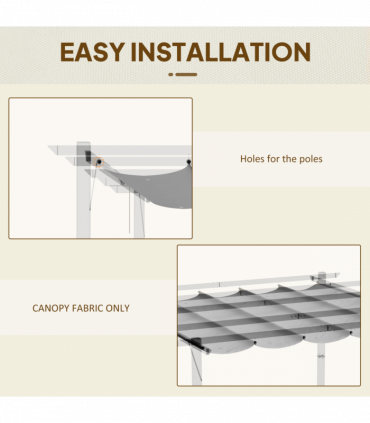 EASY INSTALLATION

Holes for the poles

CANOPY FABRIC ONLY