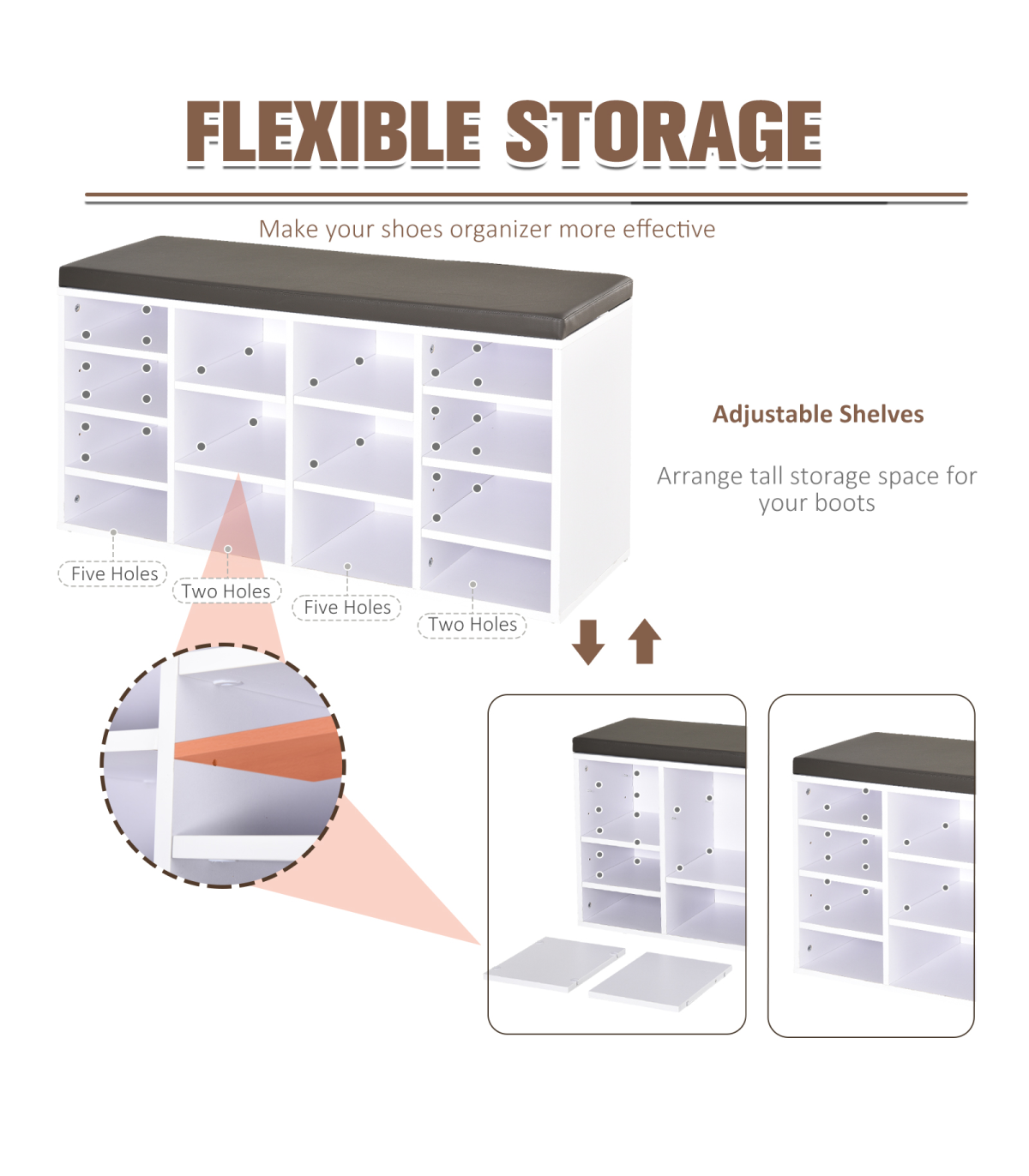 FLEXIBLE STORAGE

Make your shoes organizer more effective

Adjustable Shelves

Arrange tall storage space for your boots

Five Holes

Two Holes

Five Holes

Two Holes