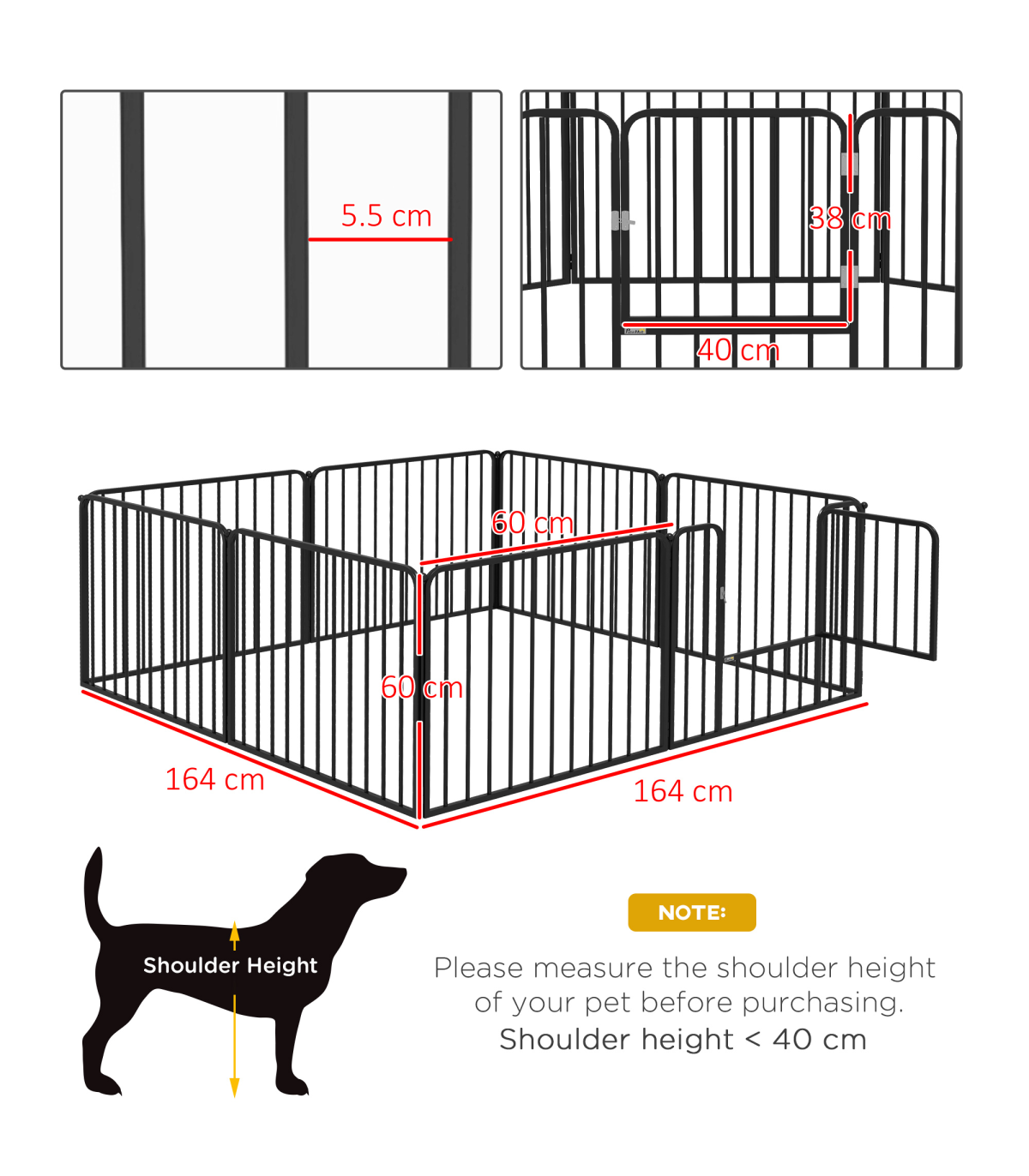 5.5 cm

38 cm

40 cm

60 cm

60 cm

164 cm

164 cm

Shoulder Height

NOTE:

Please measure the shoulder height of your pet before purchasing.
Shoulder height < 40 cm