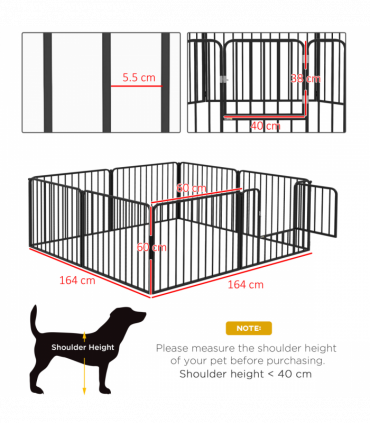 5.5 cm

38 cm

40 cm

60 cm

60 cm

164 cm

164 cm

Shoulder Height

NOTE:

Please measure the shoulder height of your pet before purchasing.
Shoulder height < 40 cm