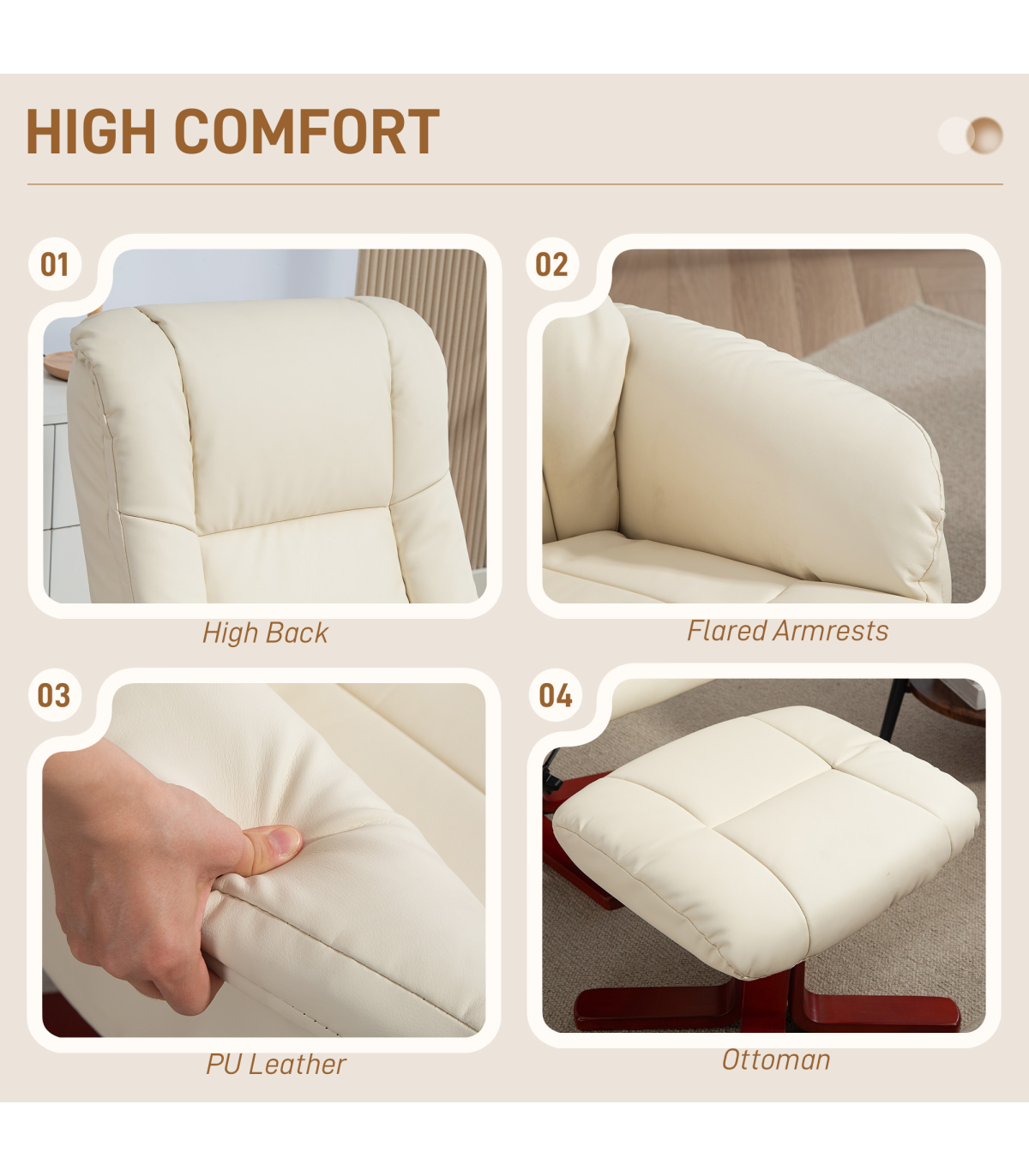 HIGH COMFORT

01

High Back

02

Flared Armrests

03

PU Leather

04

Ottoman