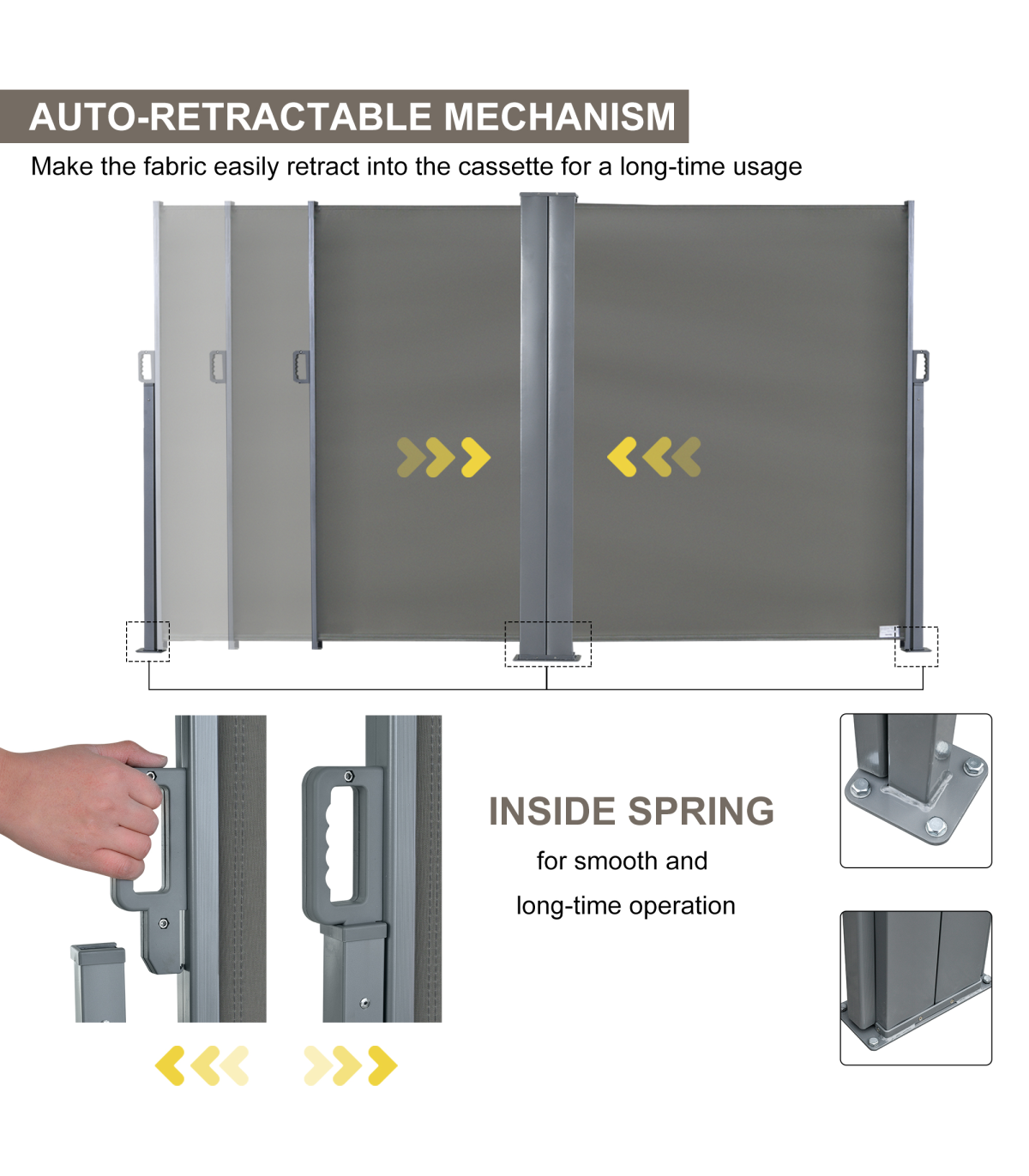 AUTO-RETRACTABLE MECHANISM

Make the fabric easily retract into the cassette for a long-time usage

INSIDE SPRING

for smooth and

long-time operation