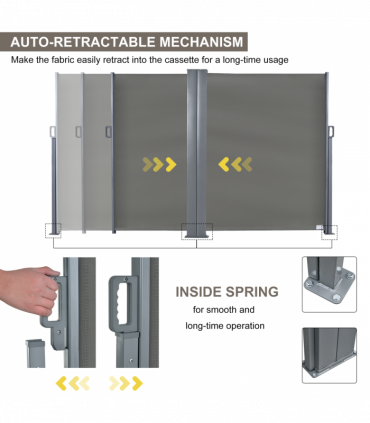 AUTO-RETRACTABLE MECHANISM

Make the fabric easily retract into the cassette for a long-time usage

INSIDE SPRING

for smooth and long-time operation