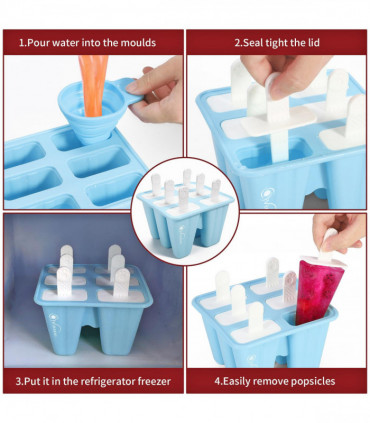 1.Pour water into the moulds

2.Seal tight the lid

3.Put it in the refrigerator freezer

4.Easily remove popsicles