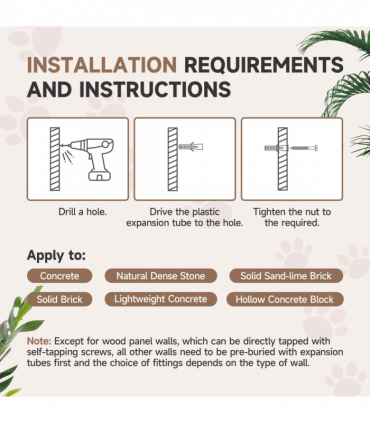 INSTALLATION REQUIREMENTS AND INSTRUCTIONS

Drill a hole.

Drive the plastic expansion tube to the hole.

Tighten the nut to the required.

Apply to:

Concrete

Natural Dense Stone

Solid Sand-lime Brick

Solid Brick

Lightweight Concrete

Hollow Concrete Block

Note: Except for wood panel walls, which can be directly tapped with self-tapping screws, all other walls need to be pre-buried with expansion tubes first and the choice of fittings depends on the type of wall.