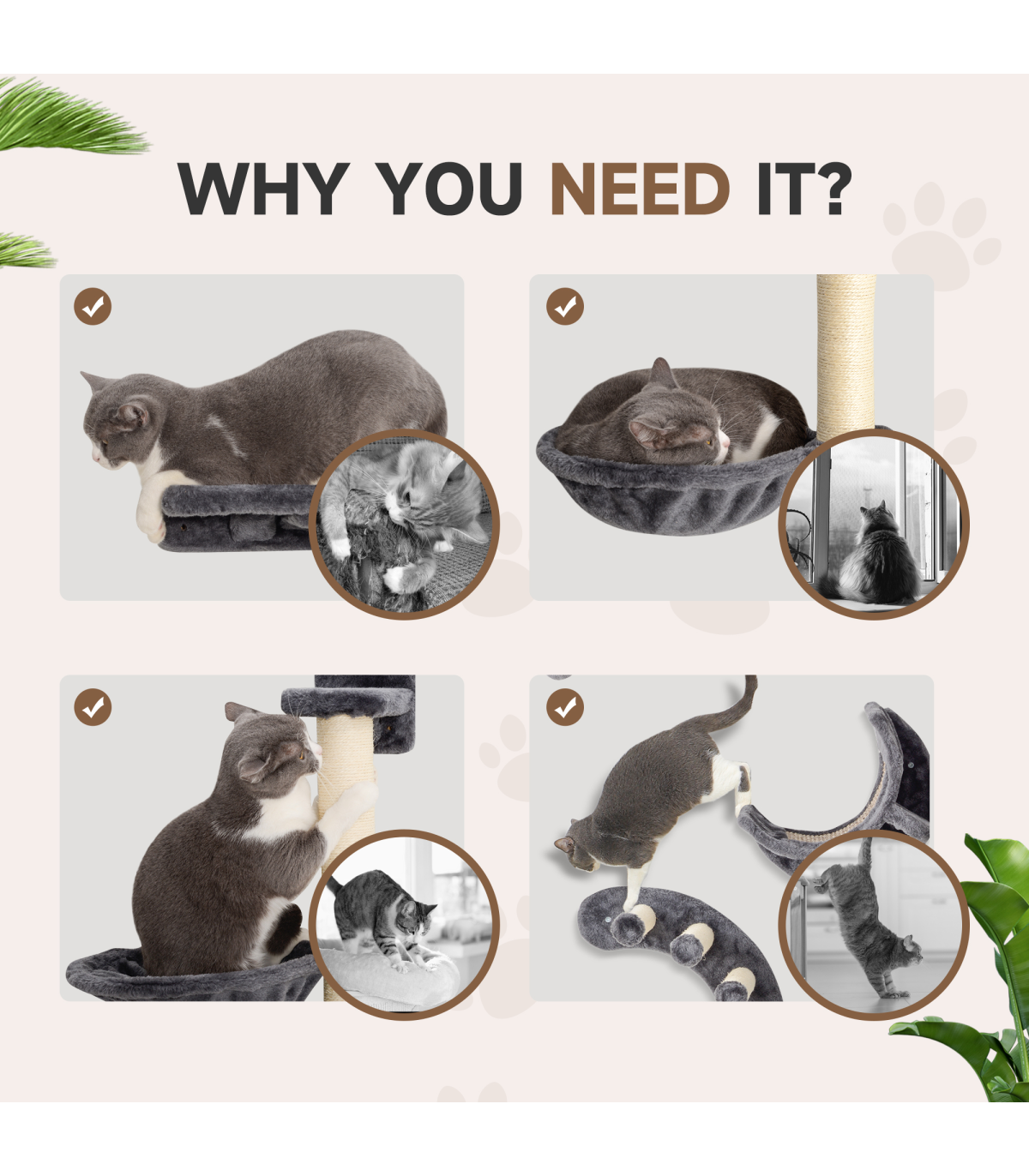 WHY YOU NEED IT?