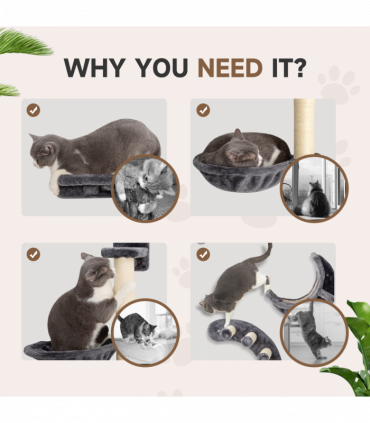 WHY YOU NEED IT?