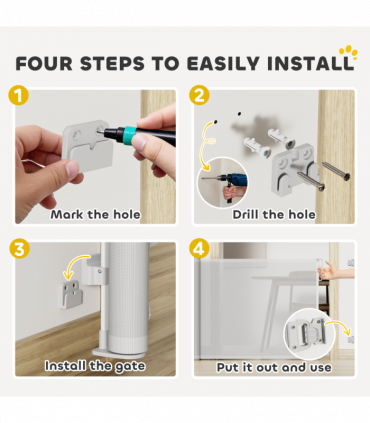 FOUR STEPS TO EASILY INSTALL

1

Mark the hole

2

Drill the hole

3

Install the gate

4

Put it out and use