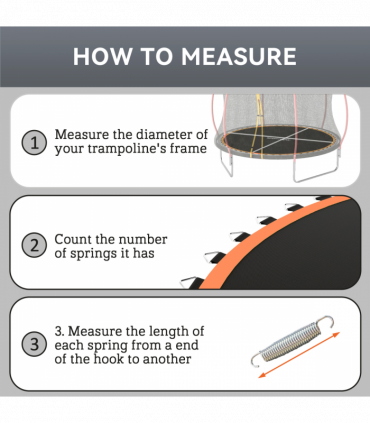 HOW TO MEASURE

1 Measure the diameter of your trampoline's frame

2 Count the number of springs it has

3 3. Measure the length of each spring from a end of the hook to another