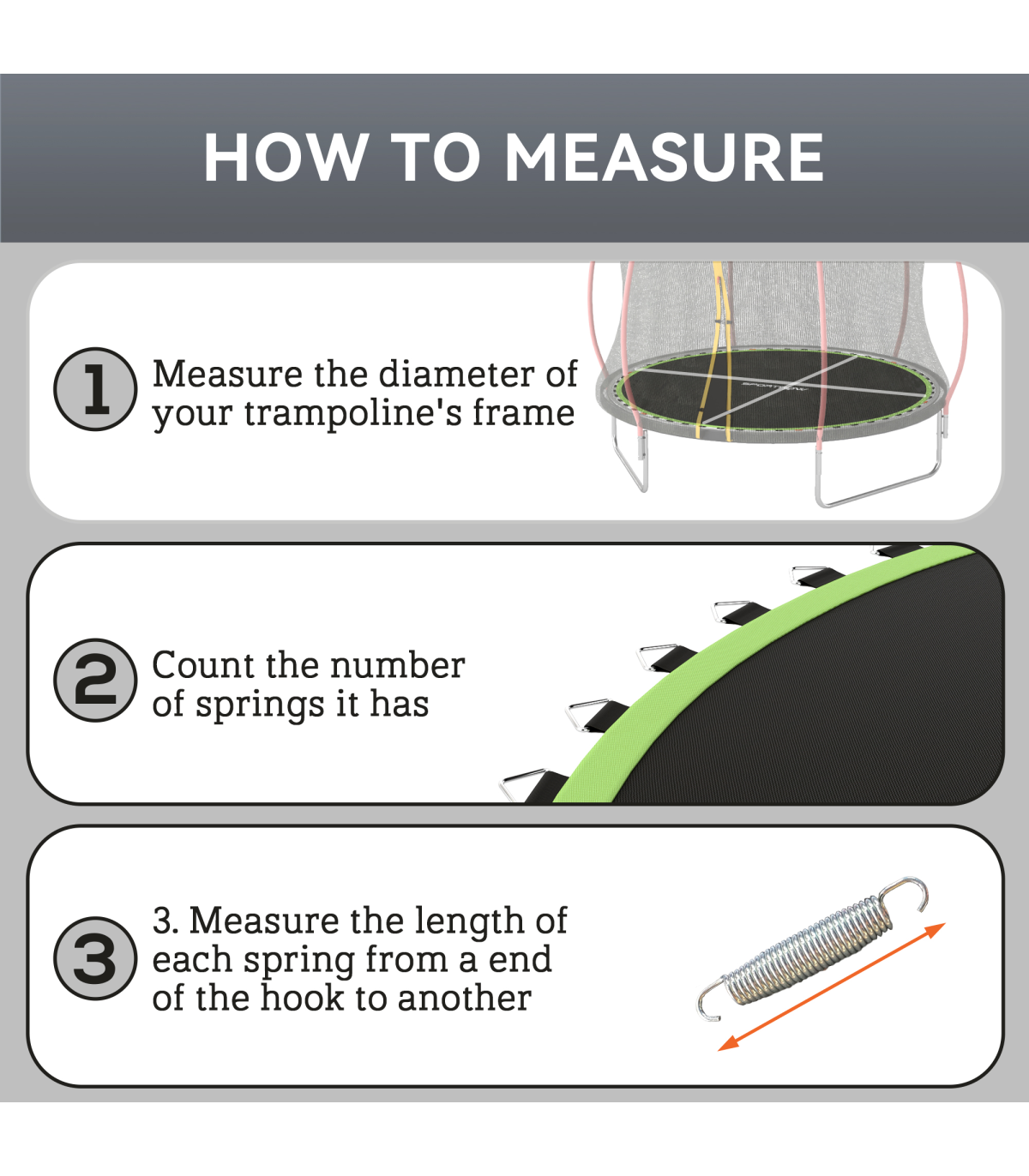 HOW TO MEASURE

1 Measure the diameter of your trampoline's frame

SPORTNOW

2 Count the number of springs it has

3 3. Measure the length of each spring from a end of the hook to another