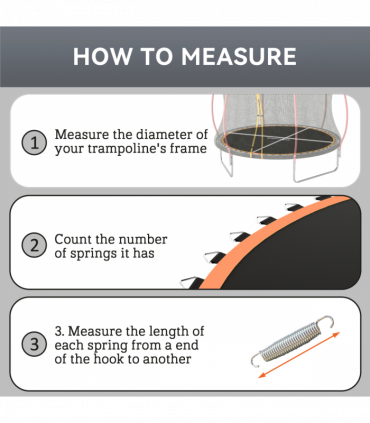 HOW TO MEASURE

1 Measure the diameter of your trampoline's frame

2 Count the number of springs it has

3 3. Measure the length of each spring from a end of the hook to another