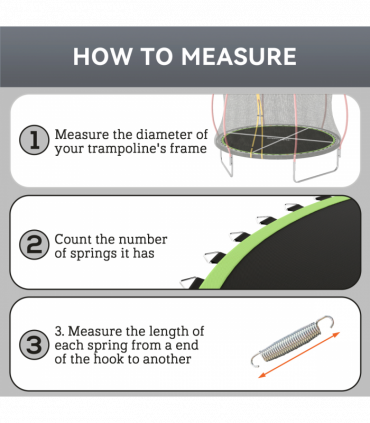 HOW TO MEASURE

1 Measure the diameter of your trampoline's frame

2 Count the number of springs it has

3 3. Measure the length of each spring from a end of the hook to another