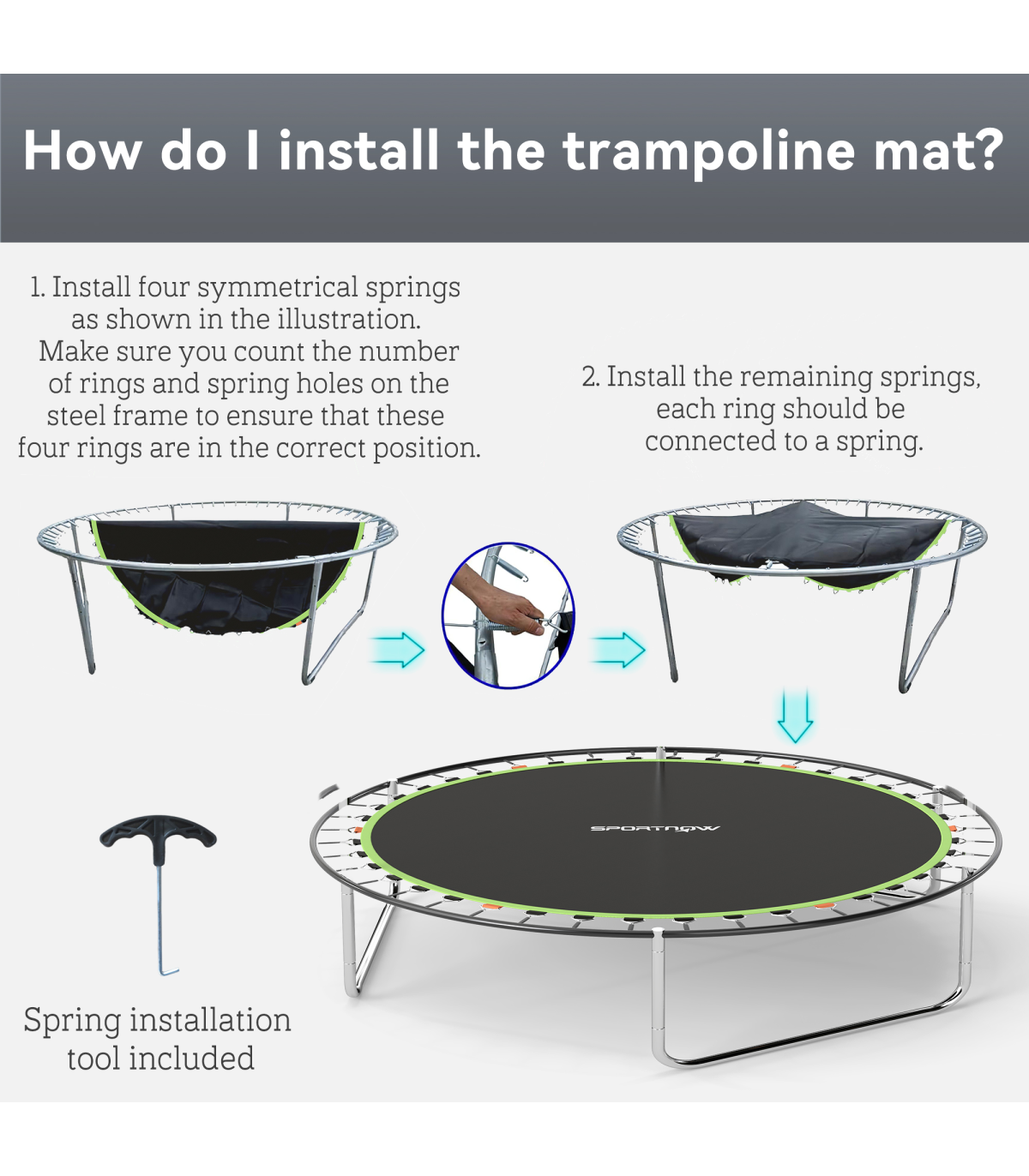 How do I install the trampoline mat?

1. Install four symmetrical springs as shown in the illustration. Make sure you count the number of rings and spring holes on the steel frame to ensure that these four rings are in the correct position.

2. Install the remaining springs, each ring should be connected to a spring.

SPORTNOW

Spring installation tool included